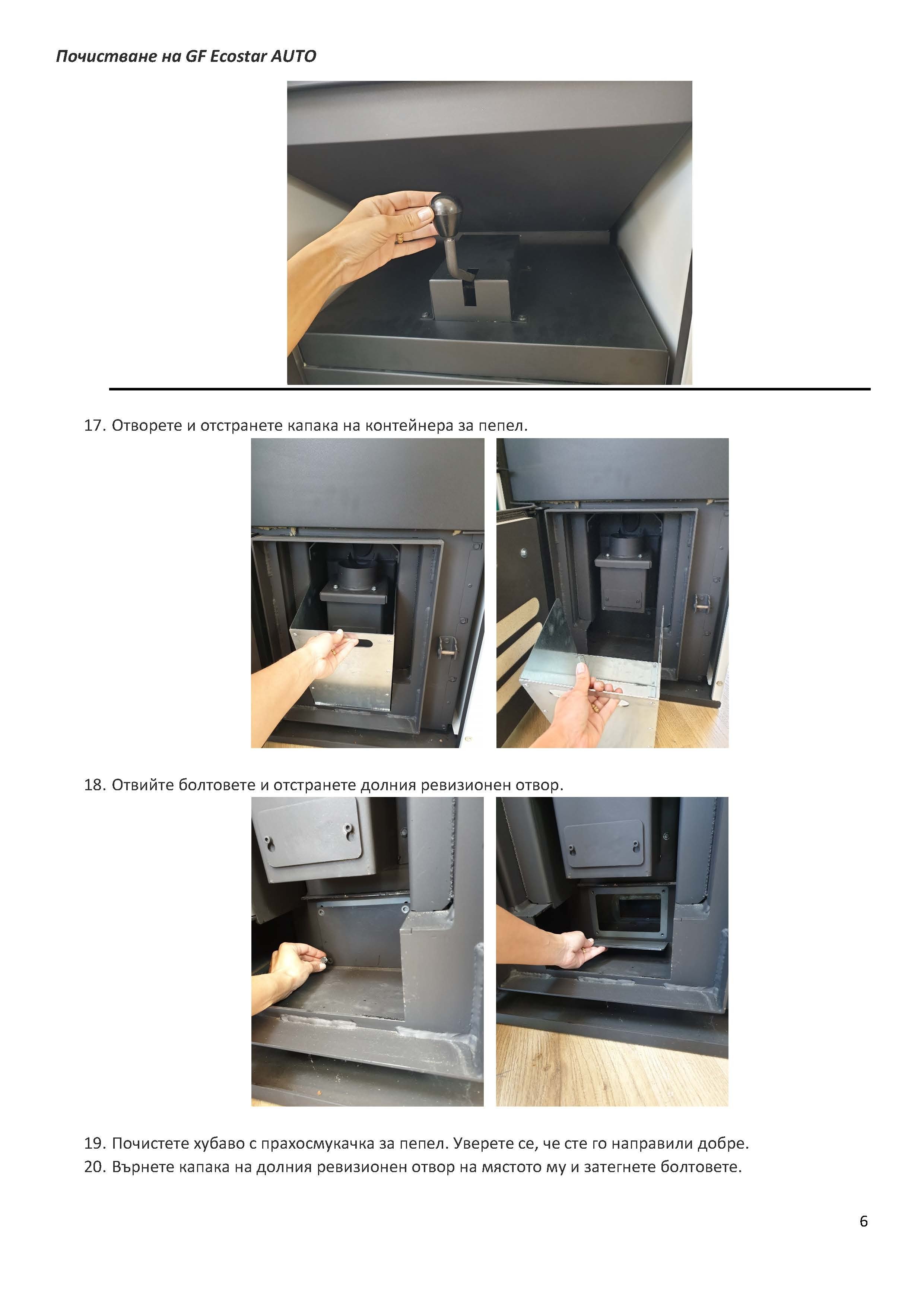 Почистване на GF Ecostar AUTO

17. Отворете и отстранете капака на контейнера за пепел.

18. Отвийте болтовете и отстранете долния ревизионен отвор.

19. Почистете хубаво с прахосмукачка за пепел. Уверете се, че сте го направили добре.
20. Върнете капака на долния ревизионен отвор на мястото му и затегнете болтовете.

6