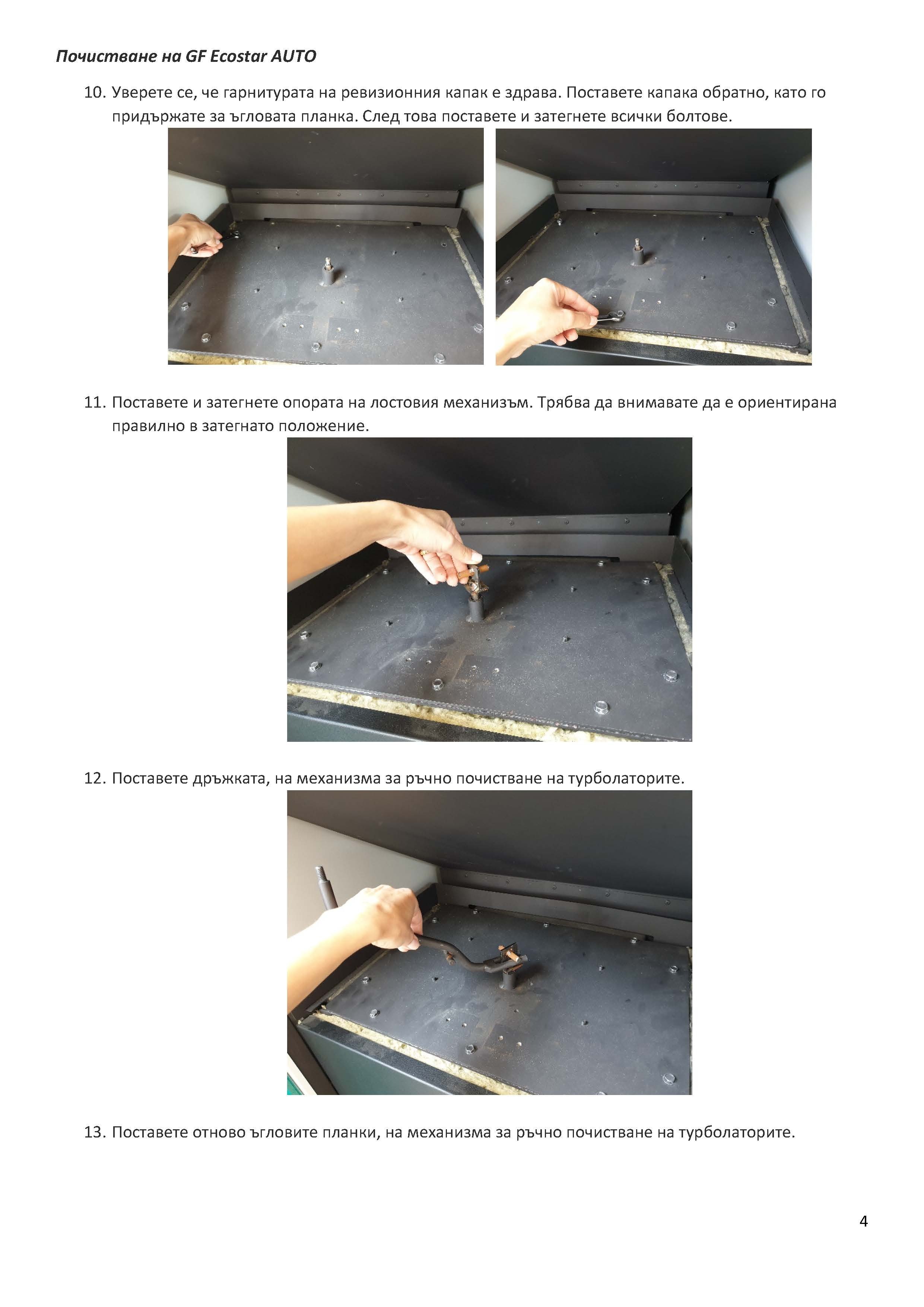 Почистване на GF Ecostar AUTO

10. Уверете се, че гарнитурата на ревизионния капак е здрава. Поставете капака обратно, като го придържате за ъгловата планка. След това поставете и затегнете всички болтове.

11. Поставете и затегнете опората на лостовия механизъм. Трябва да внимавате да е ориентирана правилно в затегнато положение.

12. Поставете дръжката, на механизма за ръчно почистване на турболаторите.

13. Поставете отново ъгловите планки, на механизма за ръчно почистване на турболаторите.

4