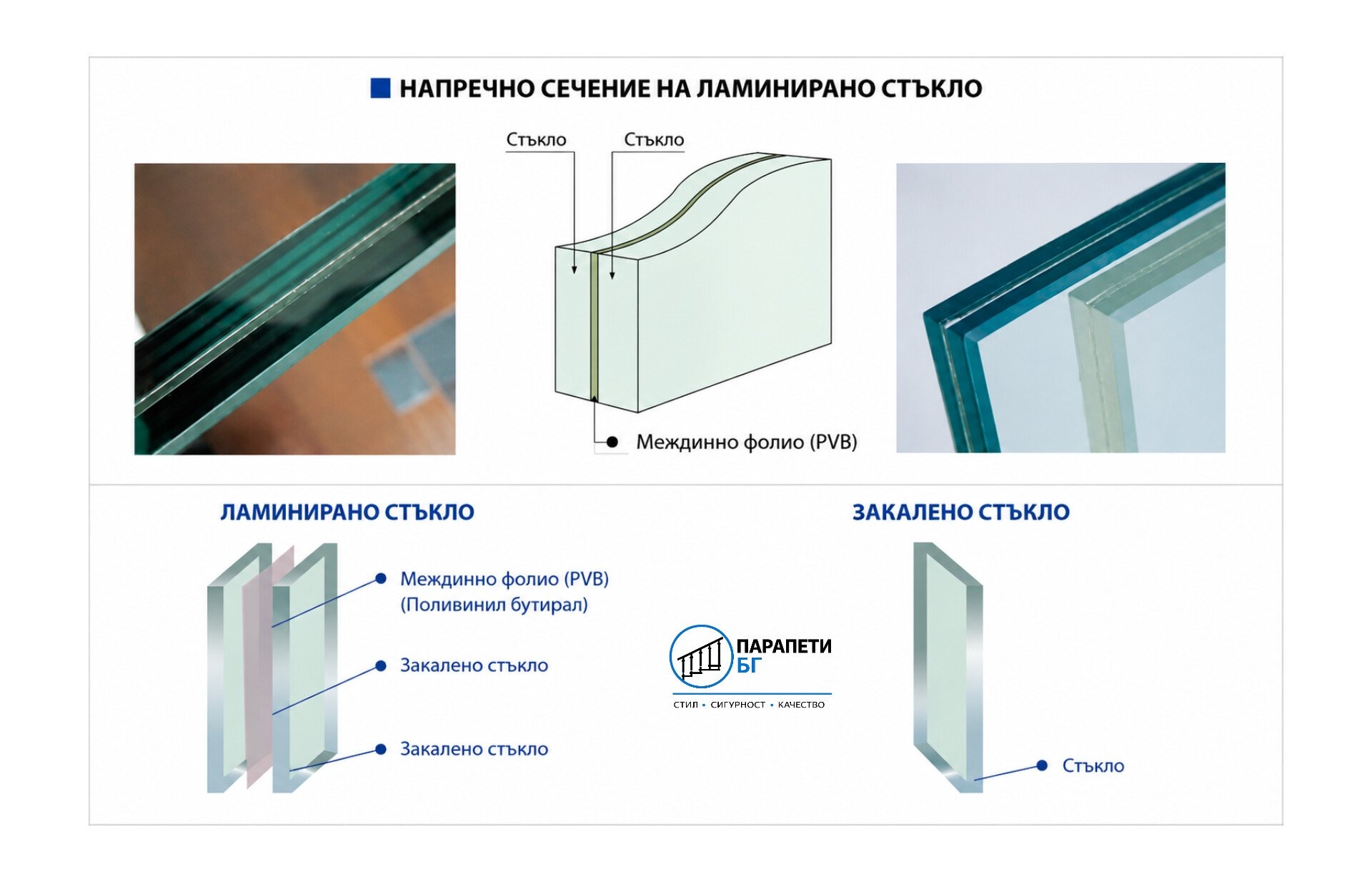 НАПРЕЧНО СЕЧЕНИЕ НА ЛАМИНИРАНО СТЪКЛО

Стъкло

Стъкло

Междинно фолио (PVB)

ЛАМИНИРАНО СТЪКЛО

Междинно фолио (PVB)
(Поливинил бутирал)

Закалено стъкло

Закалено стъкло

ПАРАПЕТИ БГ
СТИЛ • СИГУРНОСТ • КАЧЕСТВО

ЗАКАЛЕНО СТЪКЛО

Стъкло